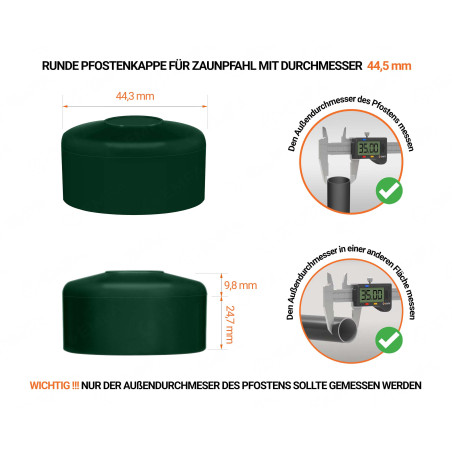 RUNDE PFOSTENKAPPE FÜR ZAUNPFAHL MIT DURCHMESSER 44,5 mm

44,3 mm

Den Außendurchmesser des Pfostens messen

35.00

9,8 mm

24,7 mm

Den Außendurchmesser in einer anderen Fläche messen

35.00

WICHTIG !!! NUR DER AUßENDURCHMESER DES PFOSTENS SOLLTE GEMESSEN WERDEN