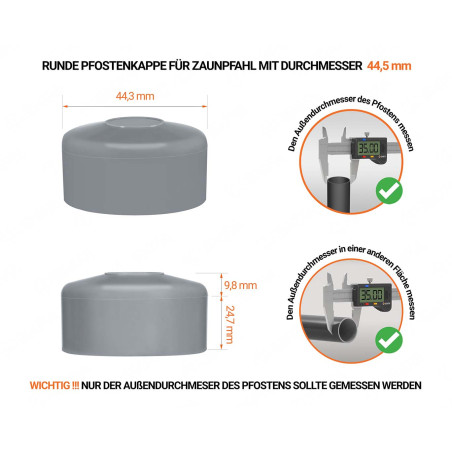 RUNDE PFOSTENKAPPE FÜR ZAUNPFAHL MIT DURCHMESSER 44,5 mm

44,3 mm

Den Außendurchmesser des Pfostens messen

35.00

9,8 mm

24,7 mm

Den Außendurchmesser in einer anderen Fläche messen

35.00

WICHTIG !!! NUR DER AUßENDURCHMESER DES PFOSTENS SOLLTE GEMESSEN WERDEN