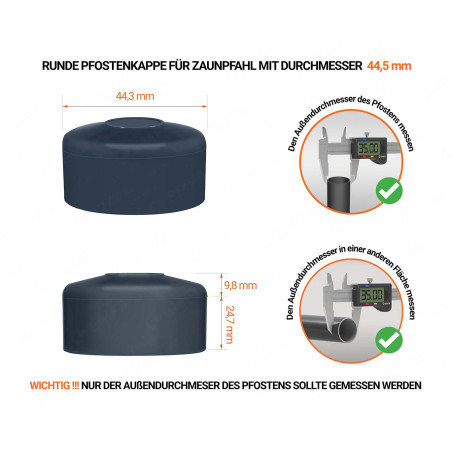 RUNDE PFOSTENKAPPE FÜR ZAUNPFAHL MIT DURCHMESSER 44,5 mm

44,3 mm

Den Außendurchmesser des Pfostens messen

35.00

9,8 mm

24,7 mm

Den Außendurchmesser in einer anderen Fläche messen

35.00

WICHTIG !!! NUR DER AUßENDURCHMESER DES PFOSTENS SOLLTE GEMESSEN WERDEN