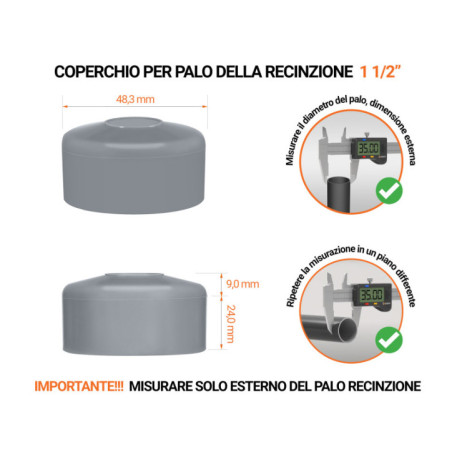 COPERCHIO PER PALO DELLA RECINZIONE 1 1/2"

48,3 mm

Misurare il diametro del palo, dimensione esterna

35.00

9,0 mm

24,0 mm

Ripetere la misurazione in un piano differente

35.00

IMPORTANTE!!! MISURARE SOLO ESTERNO DEL PALO RECINZIONE